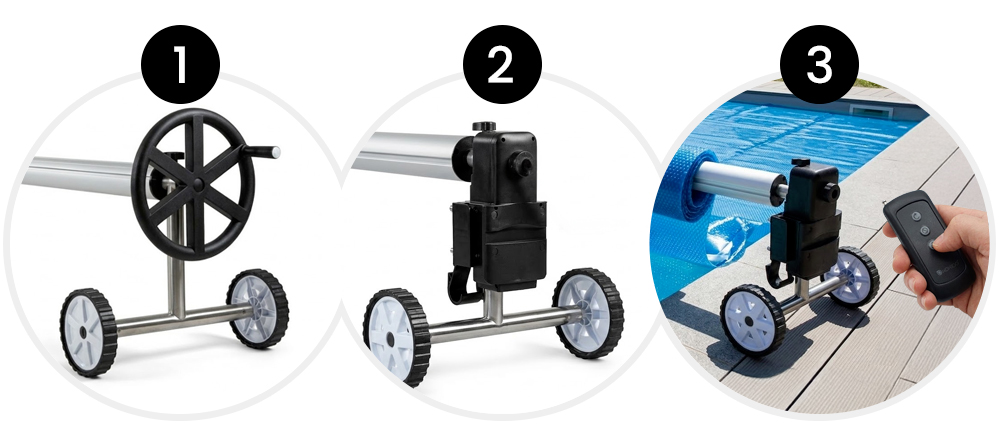 1

2

3