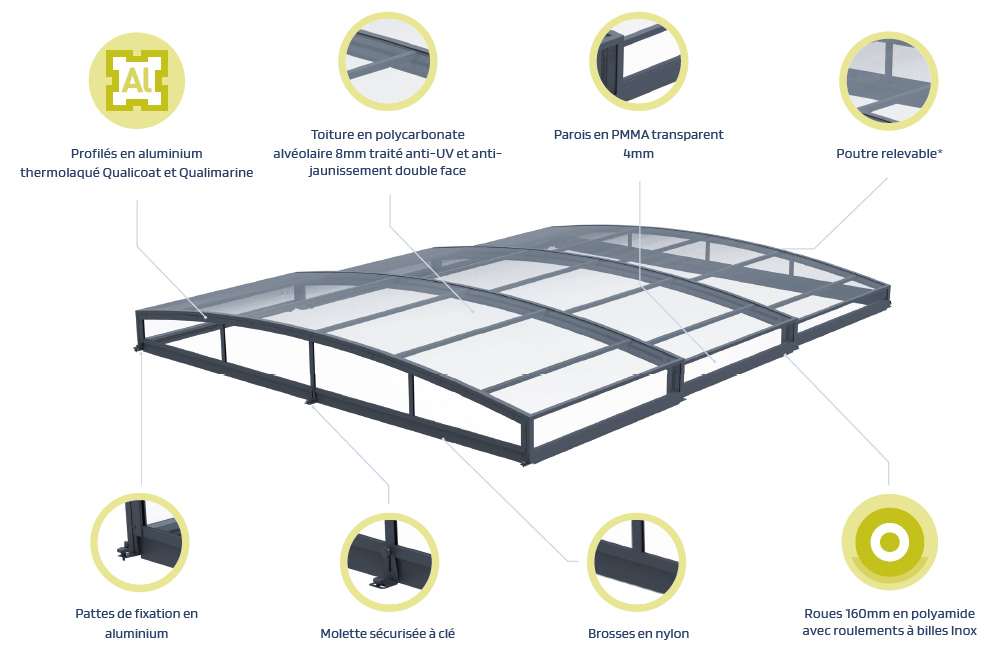 Al

Profilés en aluminium thermolaqué Qualicoat et Qualimarine

Toiture en polycarbonate alvéolaire 8mm traité anti-UV et anti-jaunissement double face

Parois en PMMA transparent 4mm

Poutre relevable*

Pattes de fixation en aluminium

Molette sécurisée à clé

Brosses en nylon

Roues 160mm en polyamide avec roulements à billes Inox