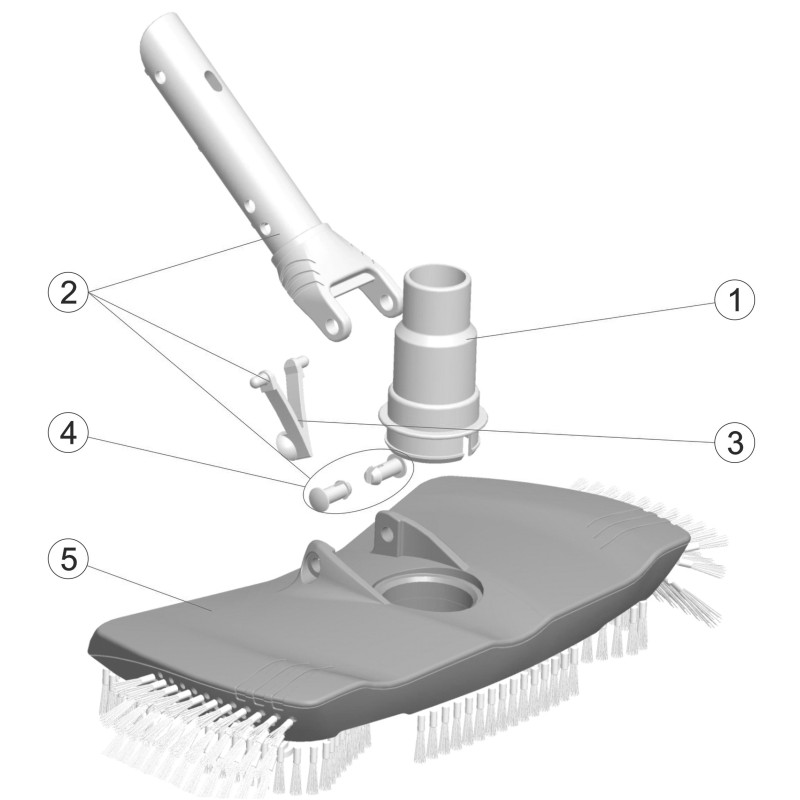 2
1
4
3
5