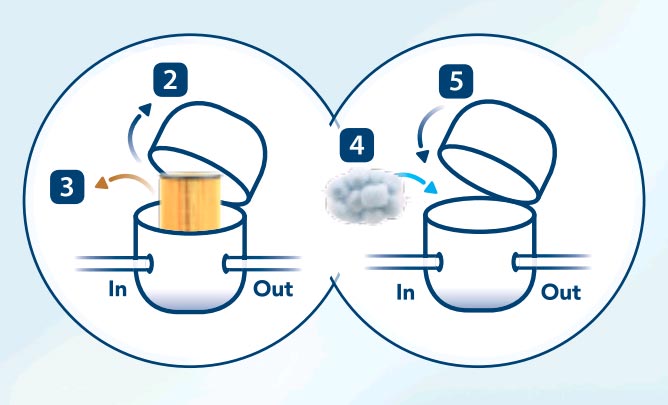 2

3

In

Out

4

5

In

Out