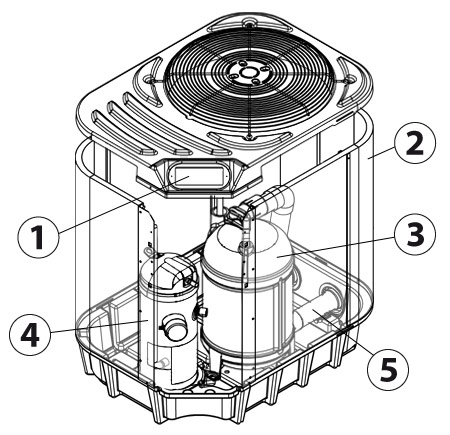 2
1
3
4
5