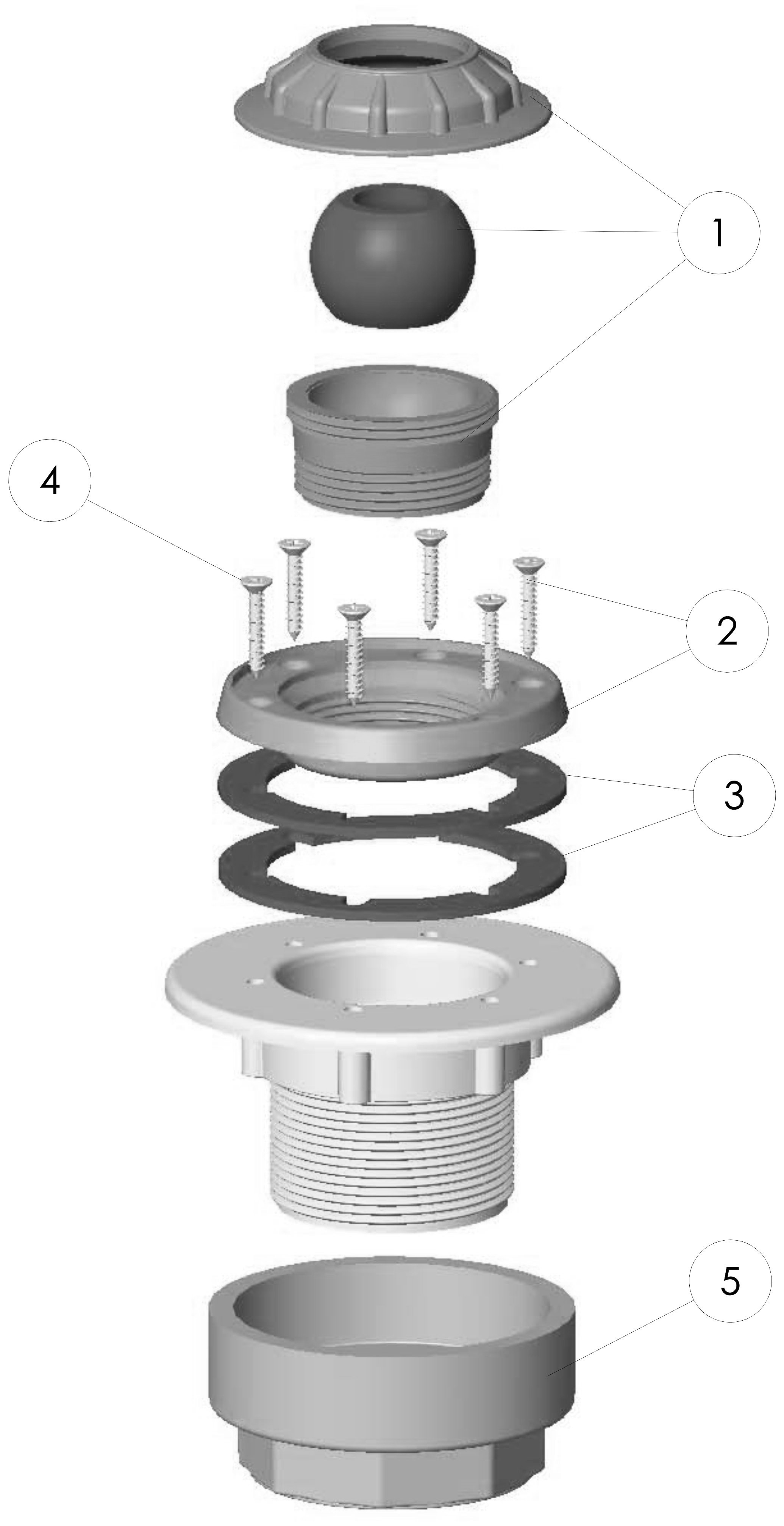 1
4
2
3
5