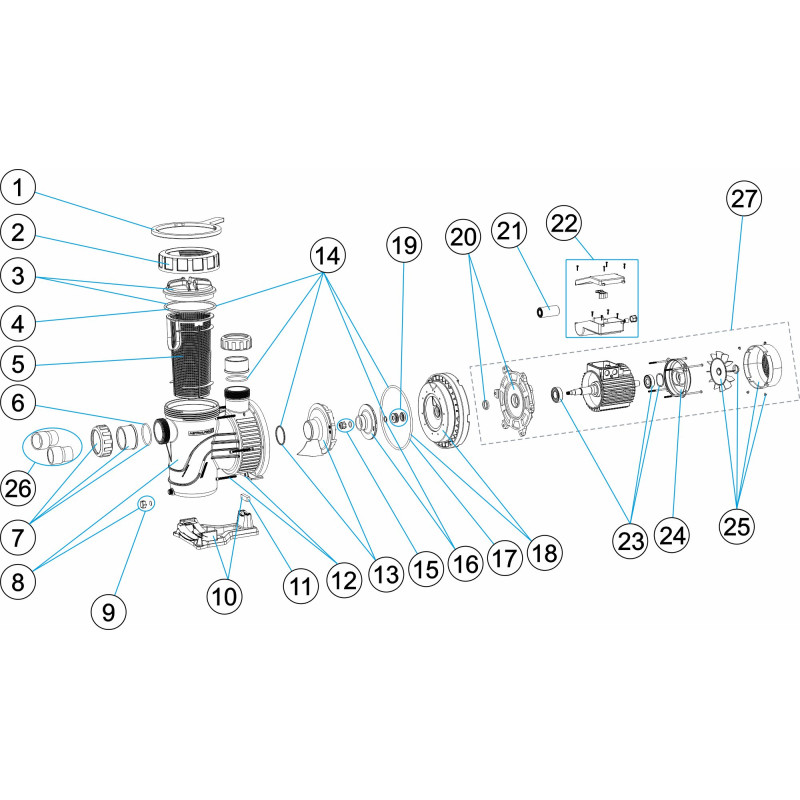 1
2
3
4
5
6
26
7
8
9
10
11
12
13
14
15
16
17
18
19
20
21
22
23
24
25
27